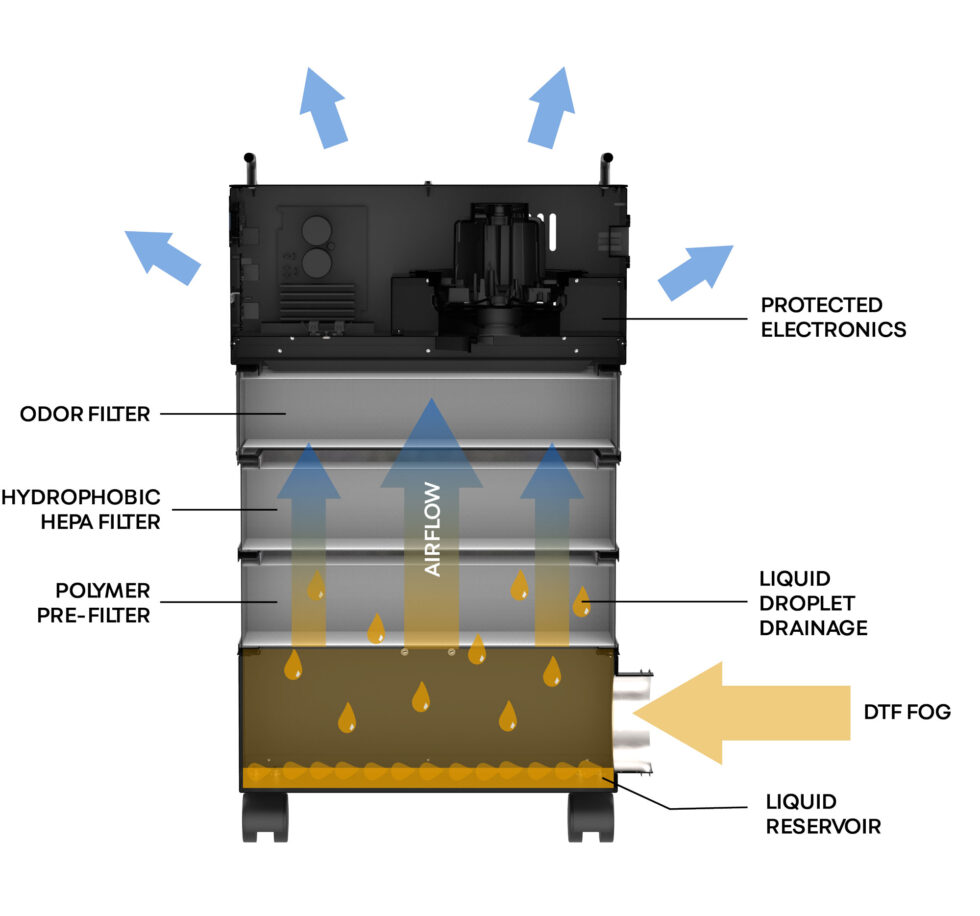 PROTECTED ELECTRONICS

ODOR FILTER

HYDROPHOBIC HEPA FILTER

AIRFLOW

POLYMER PRE-FILTER

LIQUID DROPLET DRAINAGE

DTF FOG

LIQUID RESERVOIR